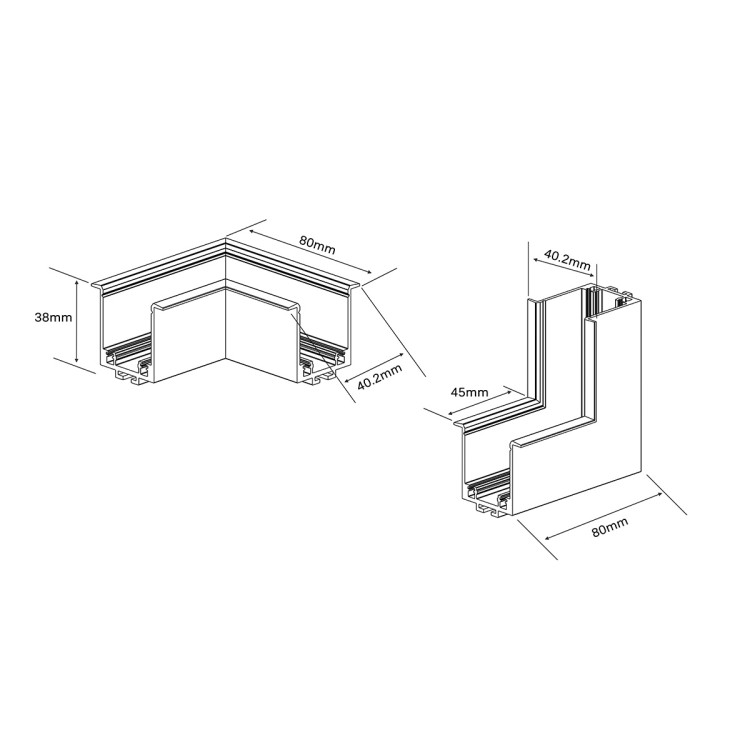 80mm

38mm

40.2mm

40.2mm

45mm

80mm